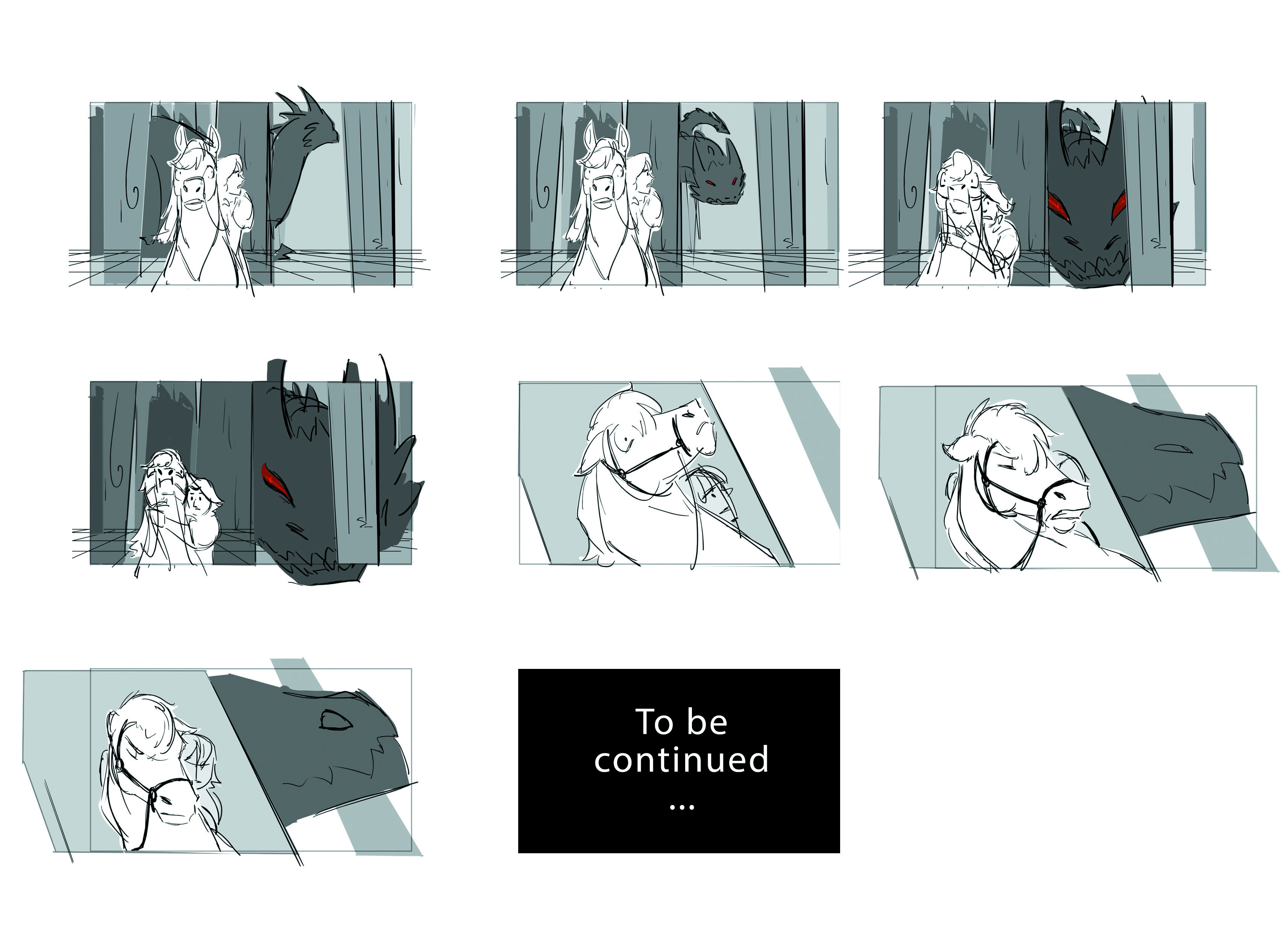 To be continued
...